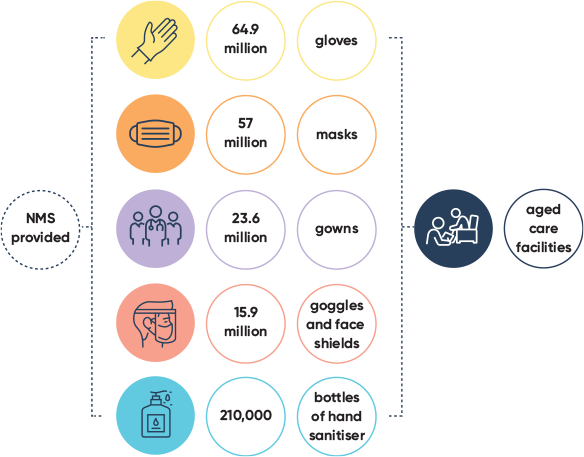 NMS provided

64.9 million

gloves

57 million

masks

23.6 million

gowns

15.9 million

goggles and face shields

210,000

bottles of hand sanitiser

aged care facilities